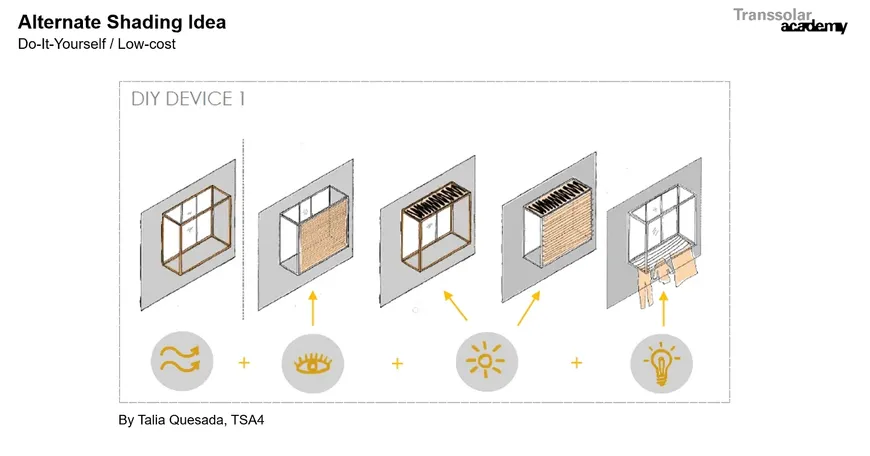 Alternate Shading Idea
Do-It-Yourself / Low-cost

Transsolar academy

DIY DEVICE 1

+ + +

By Talia Quesada, TSA4