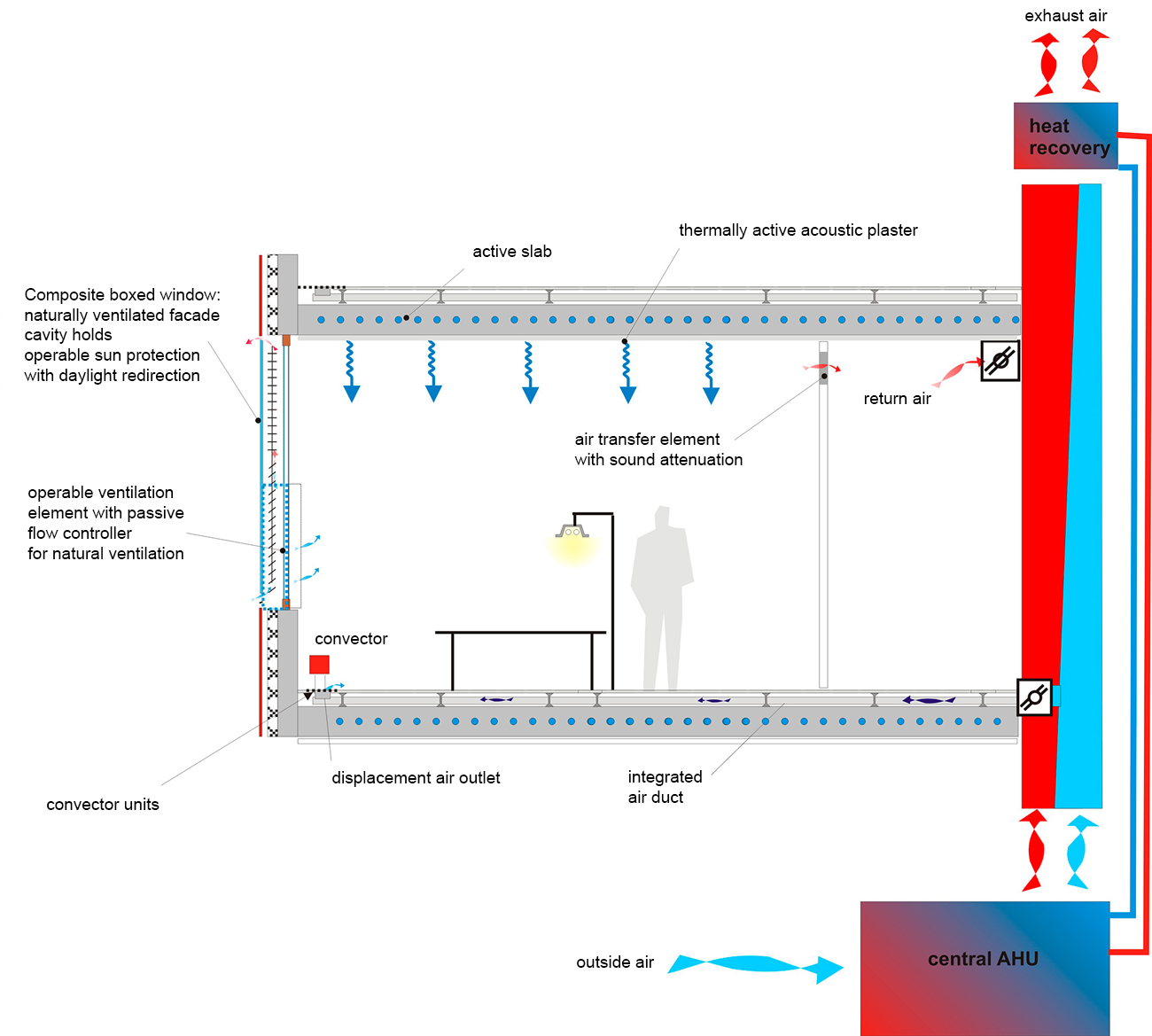 exhaust air

heat recovery

thermally active acoustic plaster

active slab

Composite boxed window: naturally ventilated facade cavity holds operable sun protection with daylight redirection

return air

air transfer element with sound attenuation

operable ventilation element with passive flow controller for natural ventilation

convector

displacement air outlet

integrated air duct

convector units

outside air

central AHU