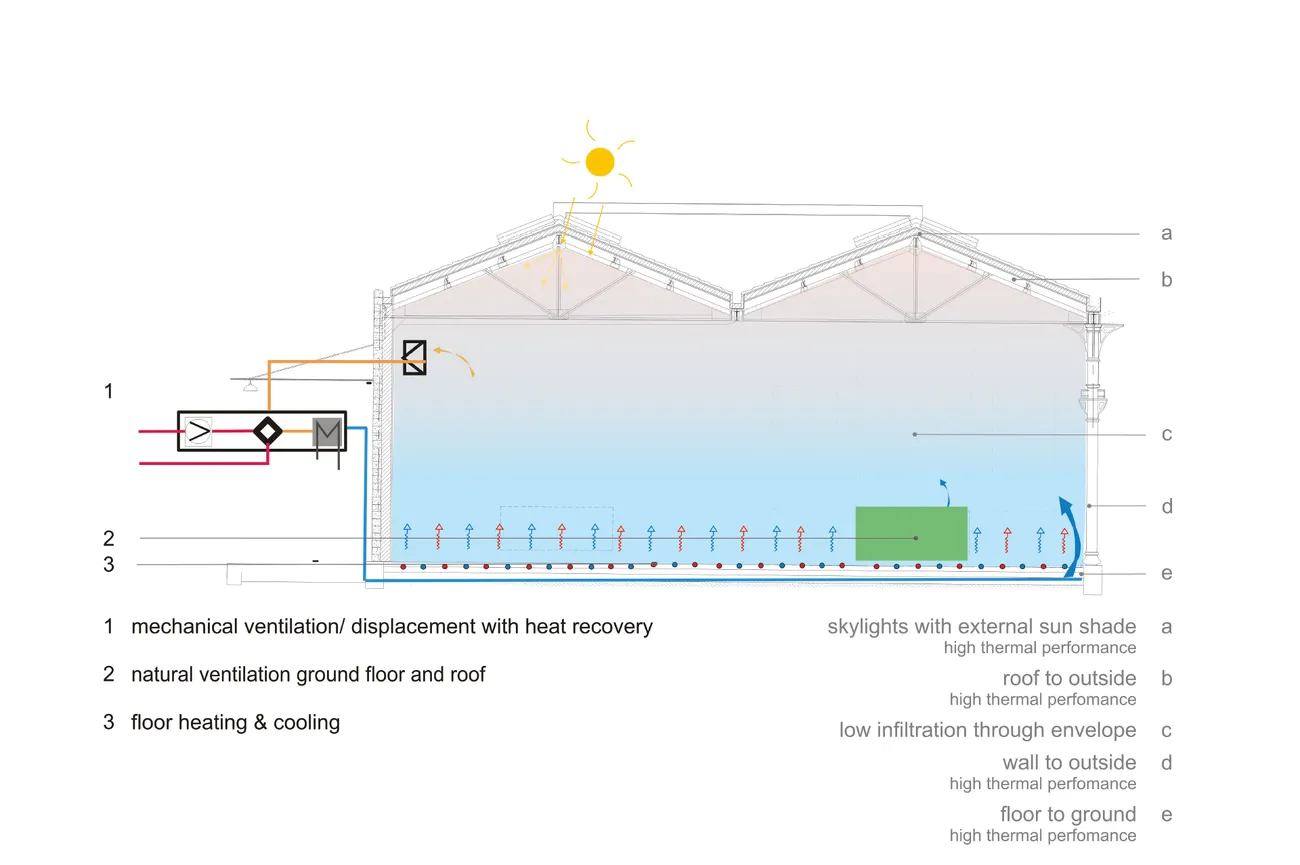 a

b

1

c

d

2

3

e

1 mechanical ventilation/ displacement with heat recovery

2 natural ventilation ground floor and roof

3 floor heating & cooling

skylights with external sun shade a
high thermal performance

roof to outside b
high thermal perfomance

low infiltration through envelope c

wall to outside d
high thermal perfomance

floor to ground e
high thermal perfomance