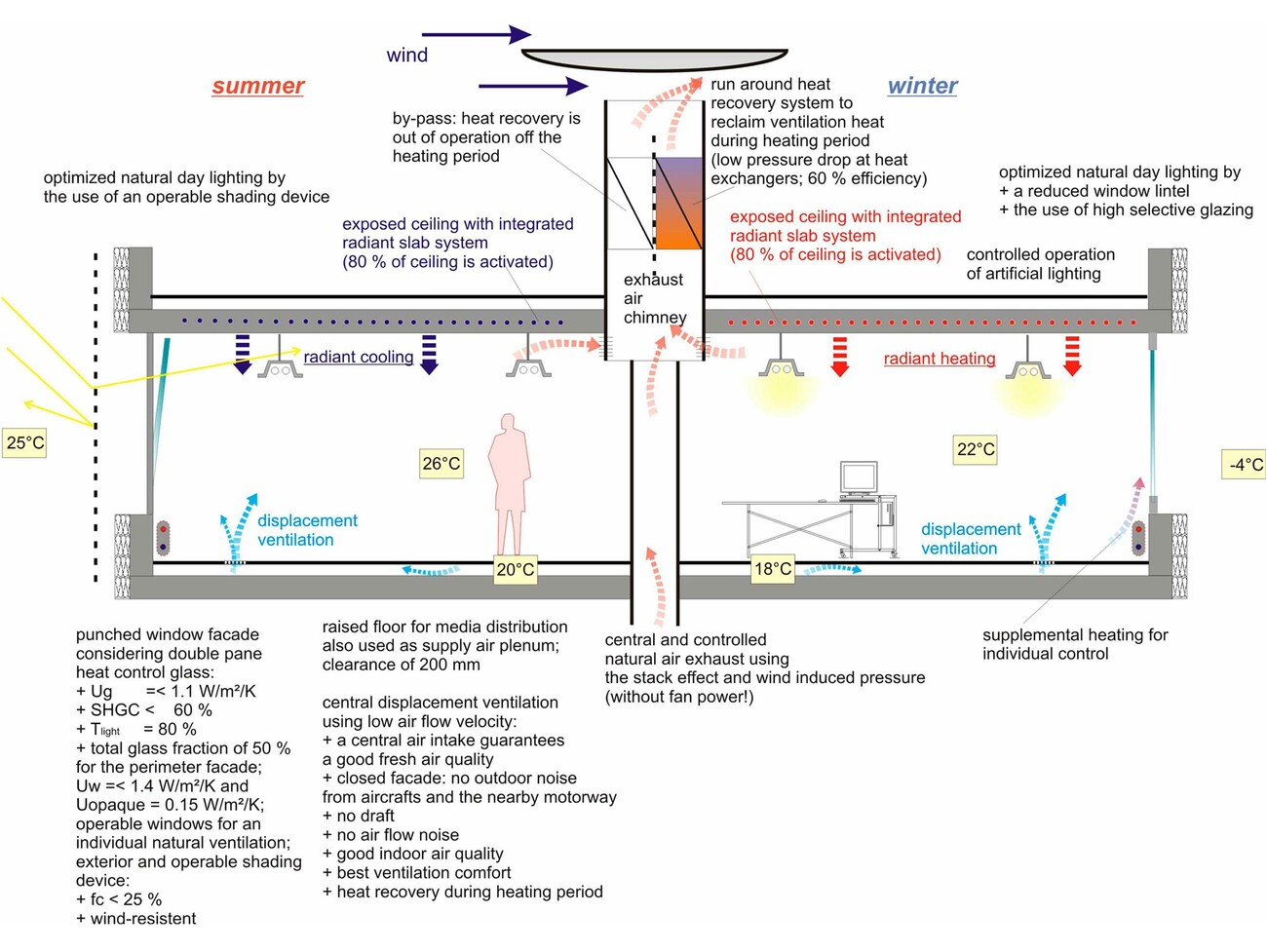 wind

summer

winter

by-pass: heat recovery is out of operation off the heating period

run around heat recovery system to reclaim ventilation heat during heating period (low pressure drop at heat exchangers; 60 % efficiency)

optimized natural day lighting by the use of an operable shading device

optimized natural day lighting by
+ a reduced window lintel
+ the use of high selective glazing

exposed ceiling with integrated radiant slab system (80 % of ceiling is activated)

exposed ceiling with integrated radiant slab system (80 % of ceiling is activated)

controlled operation of artificial lighting

exhaust air chimney

radiant cooling

radiant heating

25°C

26°C

22°C

-4°C

displacement ventilation

displacement ventilation

20°C

18°C

punched window facade considering double pane heat control glass:
+ Ug =< 1.1 W/m²/K
+ SHGC < 60 %
+ $T_{light}$ = 80 %
+ total glass fraction of 50 % for the perimeter facade;
Uw =< 1.4 W/m²/K and Uopaque = 0.15 W/m²/K;
operable windows for an individual natural ventilation;
exterior and operable shading device:
+ fc < 25 %
+ wind-resistent

raised floor for media distribution also used as supply air plenum; clearance of 200 mm

central displacement ventilation using low air flow velocity:
+ a central air intake guarantees a good fresh air quality
+ closed facade: no outdoor noise from aircrafts and the nearby motorway
+ no draft
+ no air flow noise
+ good indoor air quality
+ best ventilation comfort
+ heat recovery during heating period

central and controlled natural air exhaust using the stack effect and wind induced pressure (without fan power!)

supplemental heating for individual control