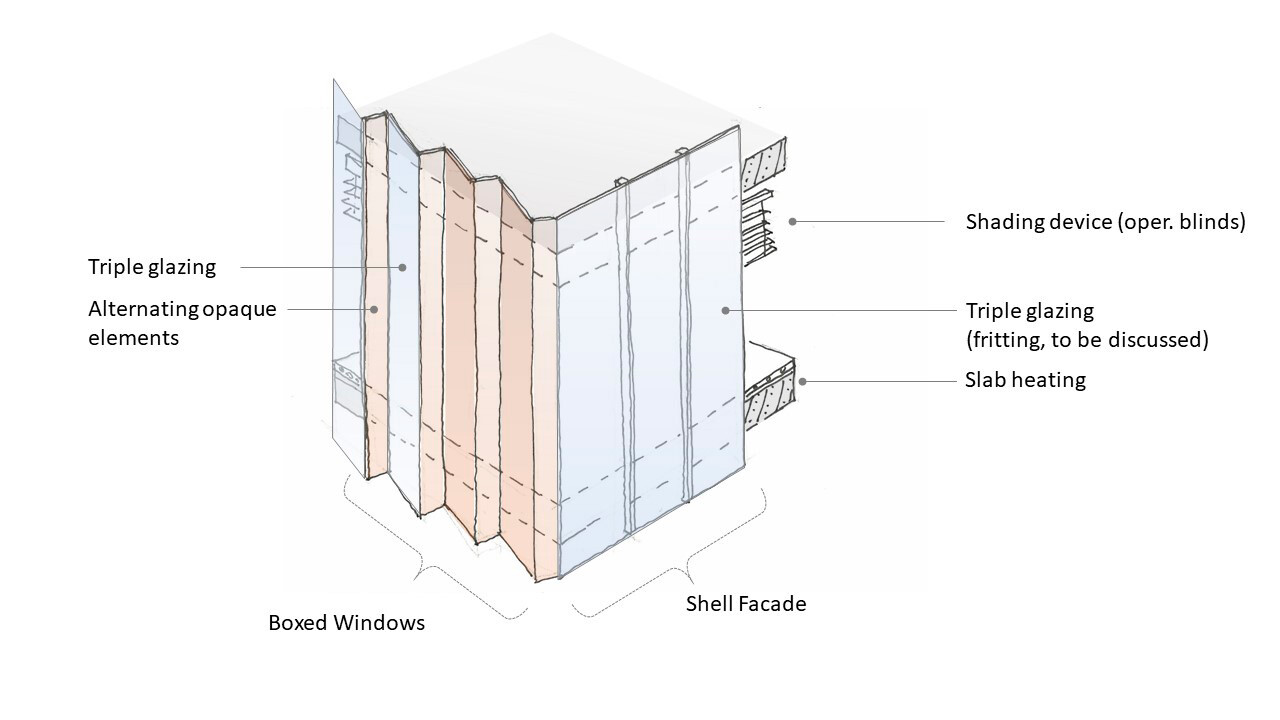 Triple glazing

Alternating opaque elements

Shading device (oper. blinds)

Triple glazing (fritting, to be discussed)

Slab heating

Boxed Windows

Shell Facade