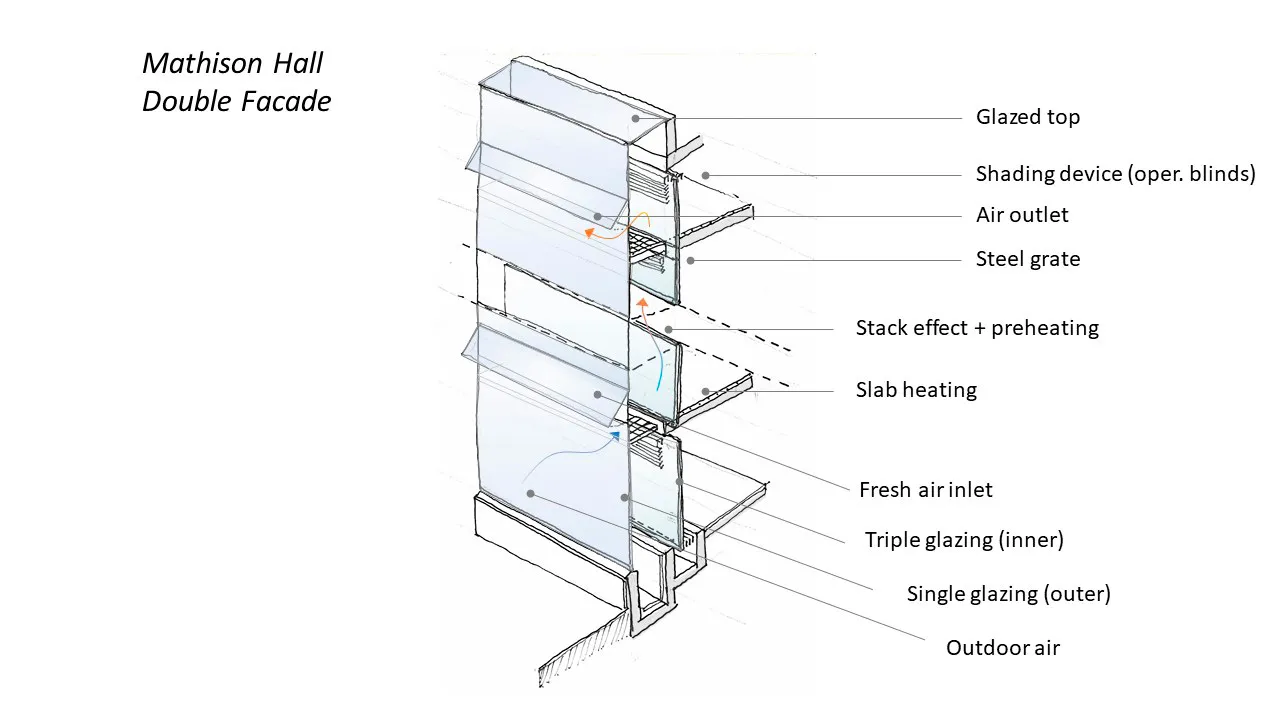 Mathison Hall
Double Facade

Glazed top

Shading device (oper. blinds)

Air outlet

Steel grate

Stack effect + preheating

Slab heating

Fresh air inlet

Triple glazing (inner)

Single glazing (outer)

Outdoor air