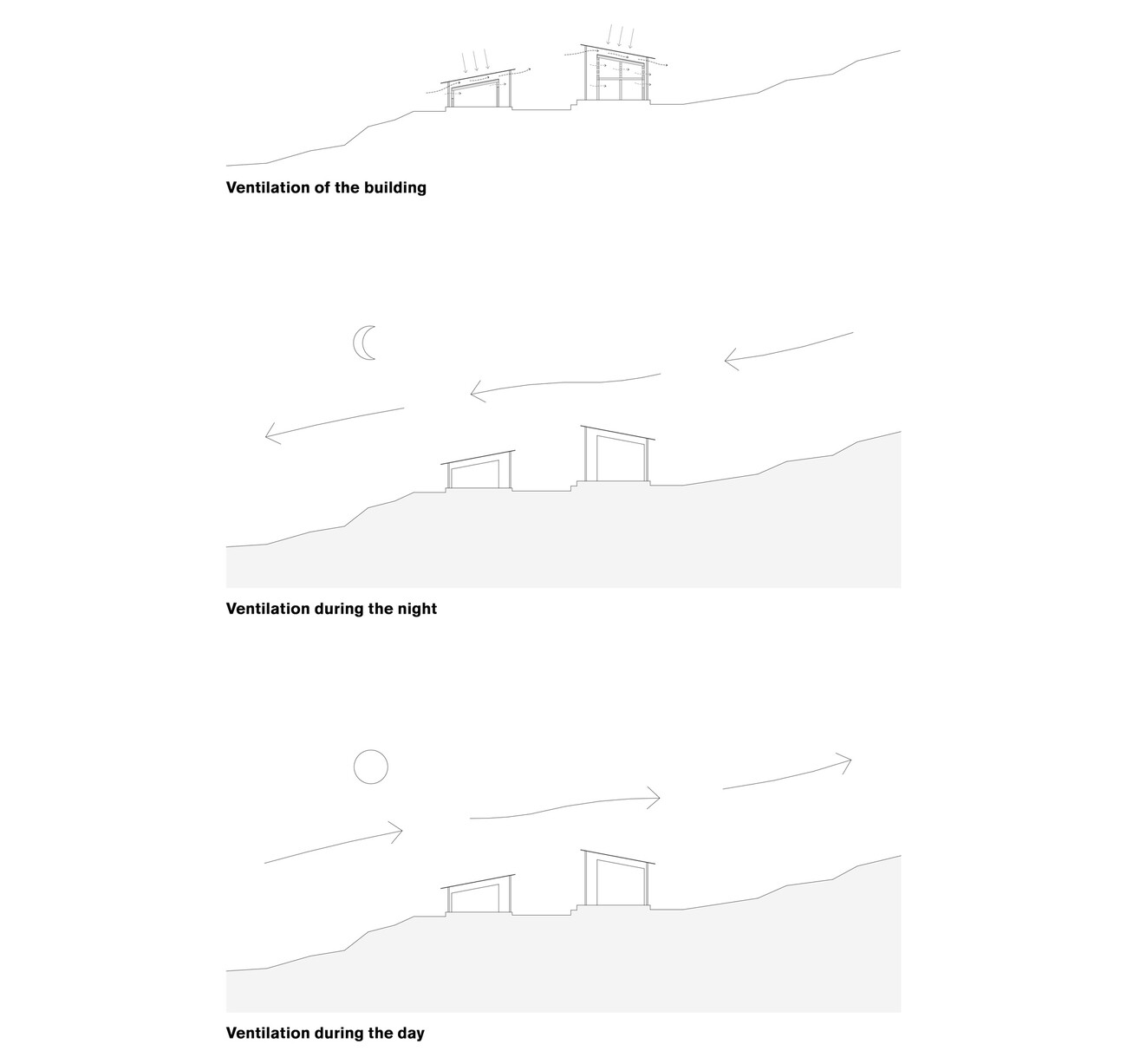 Ventilation of the building

Ventilation during the night

Ventilation during the day