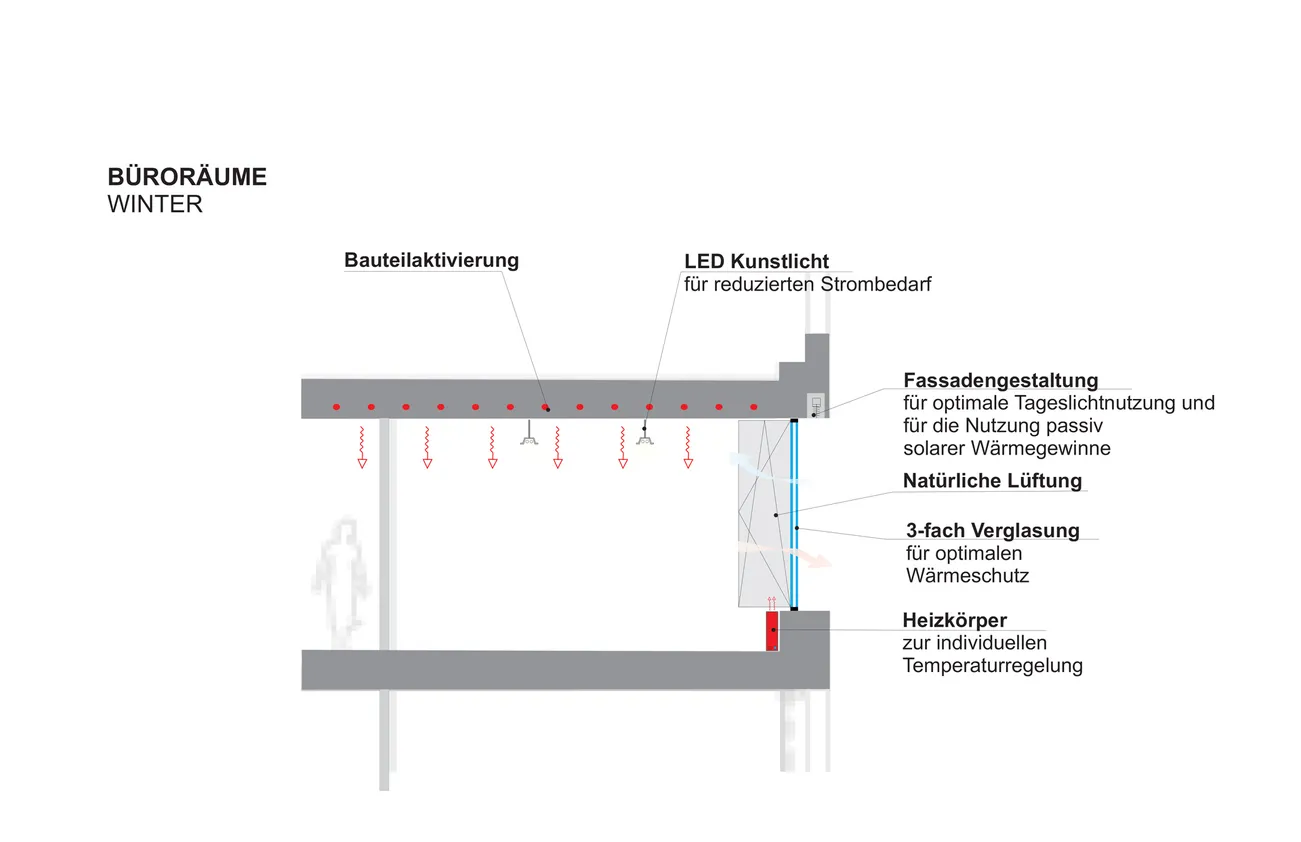 BÜRORÄUME
WINTER

Bauteilaktivierung

LED Kunstlicht
für reduzierten Strombedarf

Fassadengestaltung
für optimale Tageslichtnutzung und für die Nutzung passiv solarer Wärmegewinne

Natürliche Lüftung

3-fach Verglasung
für optimalen Wärmeschutz

Heizkörper
zur individuellen Temperaturregelung