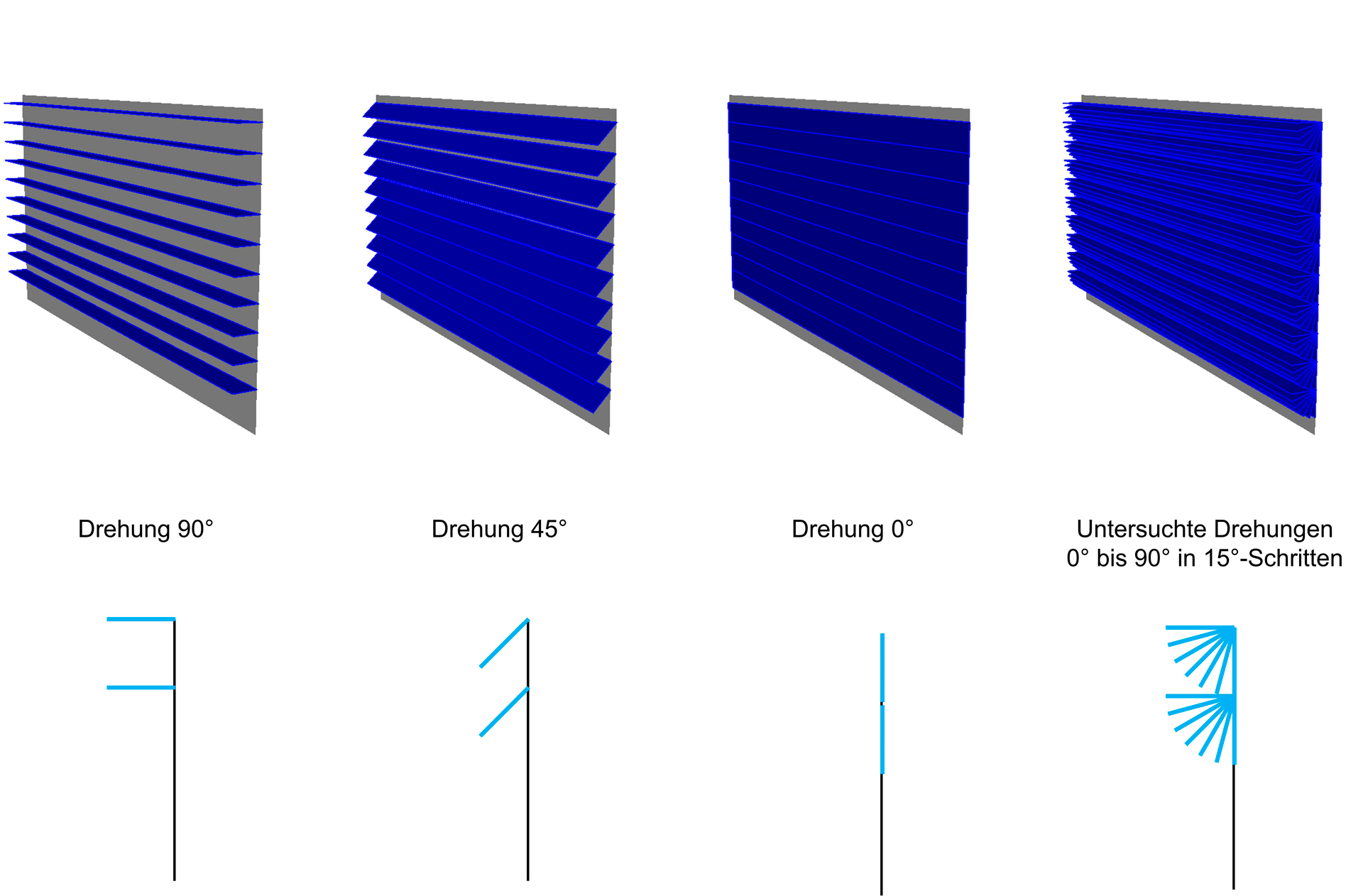 Drehung 90°

Drehung 45°

Drehung 0°

Untersuchte Drehungen
0° bis 90° in 15°-Schritten