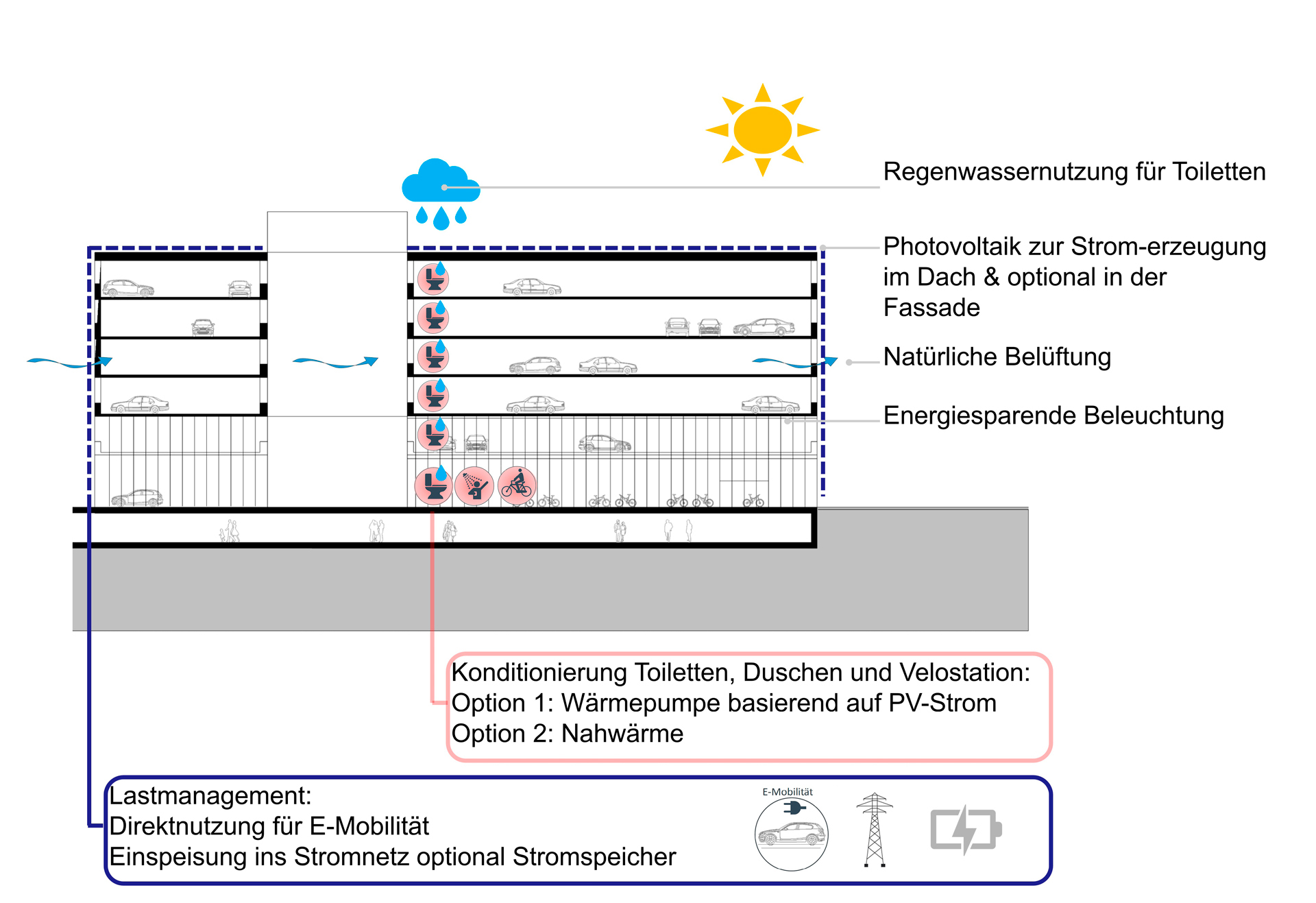 Regenwassernutzung für Toiletten

Photovoltaik zur Strom-erzeugung im Dach & optional in der Fassade

Natürliche Belüftung

Energiesparende Beleuchtung

Konditionierung Toiletten, Duschen und Velostation:
Option 1: Wärmepumpe basierend auf PV-Strom
Option 2: Nahwärme

Lastmanagement:
Direktnutzung für E-Mobilität
Einspeisung ins Stromnetz optional Stromspeicher

E-Mobilität