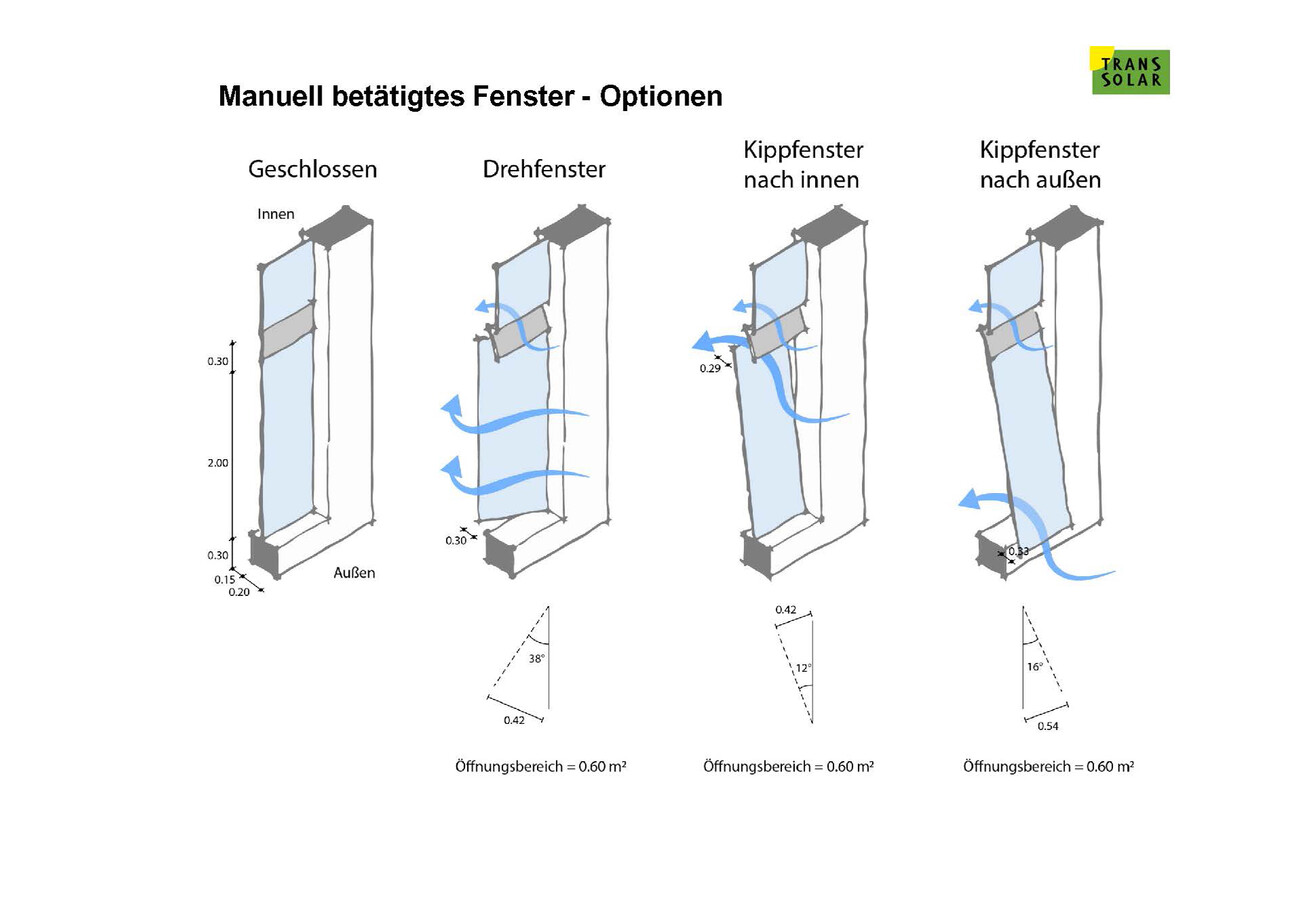 TRANS SOLAR

Manuell betätigtes Fenster - Optionen

Geschlossen

Innen

0.30

2.00

0.30

0.15

0.20

Außen

Drehfenster

0.30

38°

0.42

Öffnungsbereich = 0.60 m²

Kippfenster nach innen

0.29

0.42

12°

Öffnungsbereich = 0.60 m²

Kippfenster nach außen

0.33

16°

0.54

Öffnungsbereich = 0.60 m²