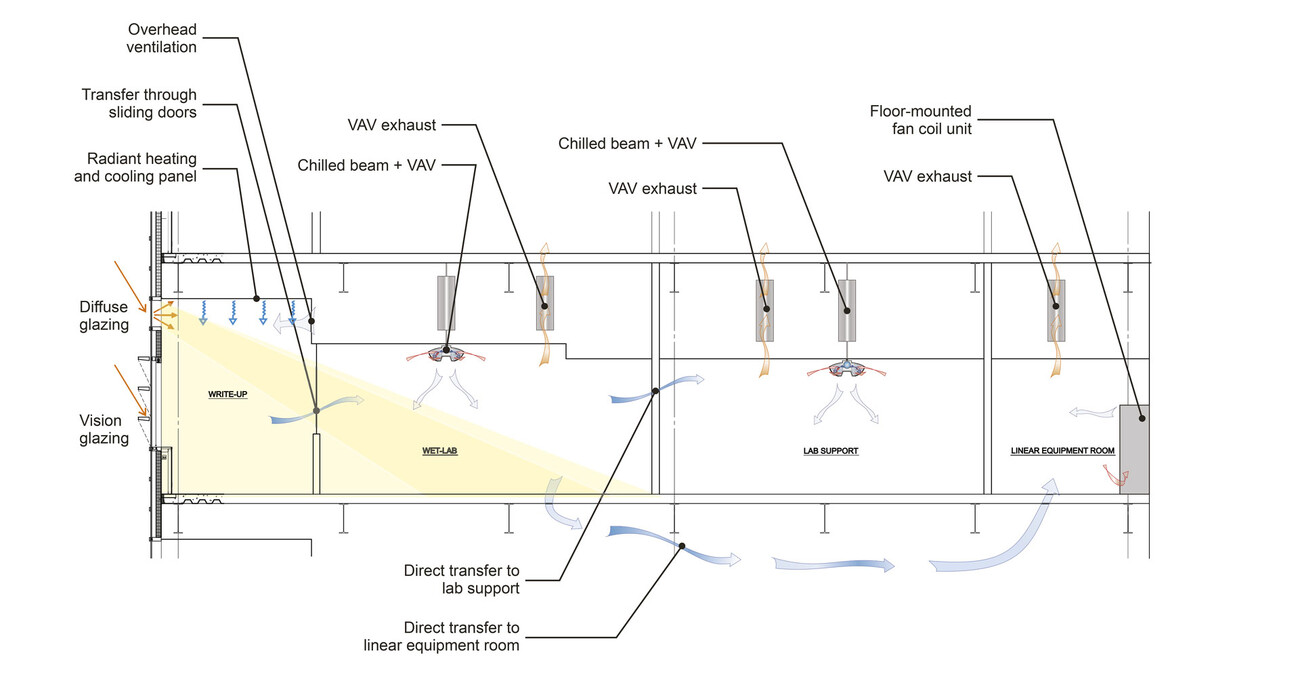 Overhead ventilation

Transfer through sliding doors

Radiant heating and cooling panel

VAV exhaust

Chilled beam + VAV

Chilled beam + VAV

VAV exhaust

Floor-mounted fan coil unit

VAV exhaust

Diffuse glazing

Vision glazing

WRITE-UP

WET-LAB

LAB SUPPORT

LINEAR EQUIPMENT ROOM

Direct transfer to lab support

Direct transfer to linear equipment room