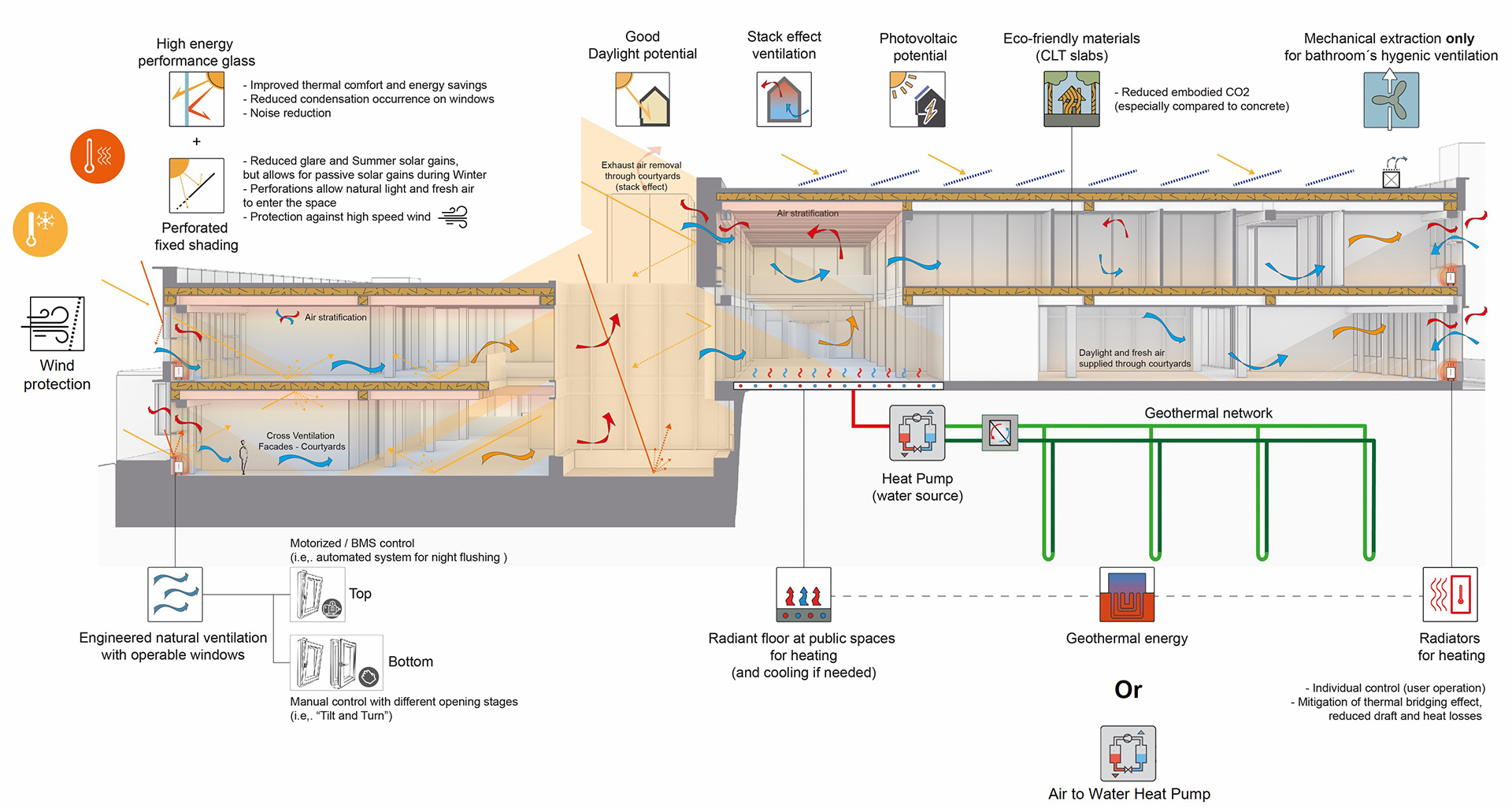 High energy performance glass

- Improved thermal comfort and energy savings
- Reduced condensation occurrence on windows
- Noise reduction

+

- Reduced glare and Summer solar gains, but allows for passive solar gains during Winter
- Perforations allow natural light and fresh air to enter the space
- Protection against high speed wind

Perforated fixed shading

Wind protection

Good Daylight potential

Stack effect ventilation

Photovoltaic potential

Eco-friendly materials (CLT slabs)

- Reduced embodied CO2 (especially compared to concrete)

Mechanical extraction only for bathroom´s hygenic ventilation

Exhaust air removal through courtyards (stack effect)

Air stratification

Air stratification

Cross Ventilation Facades - Courtyards

Daylight and fresh air supplied through courtyards

Geothermal network

Heat Pump (water source)

Motorized / BMS control (i.e,. automated system for night flushing )

Top

Bottom

Manual control with different opening stages (i.e,. “Tilt and Turn”)

Engineered natural ventilation with operable windows

Radiant floor at public spaces for heating (and cooling if needed)

Geothermal energy

Or

Air to Water Heat Pump

Radiators for heating

- Individual control (user operation)
- Mitigation of thermal bridging effect, reduced draft and heat losses