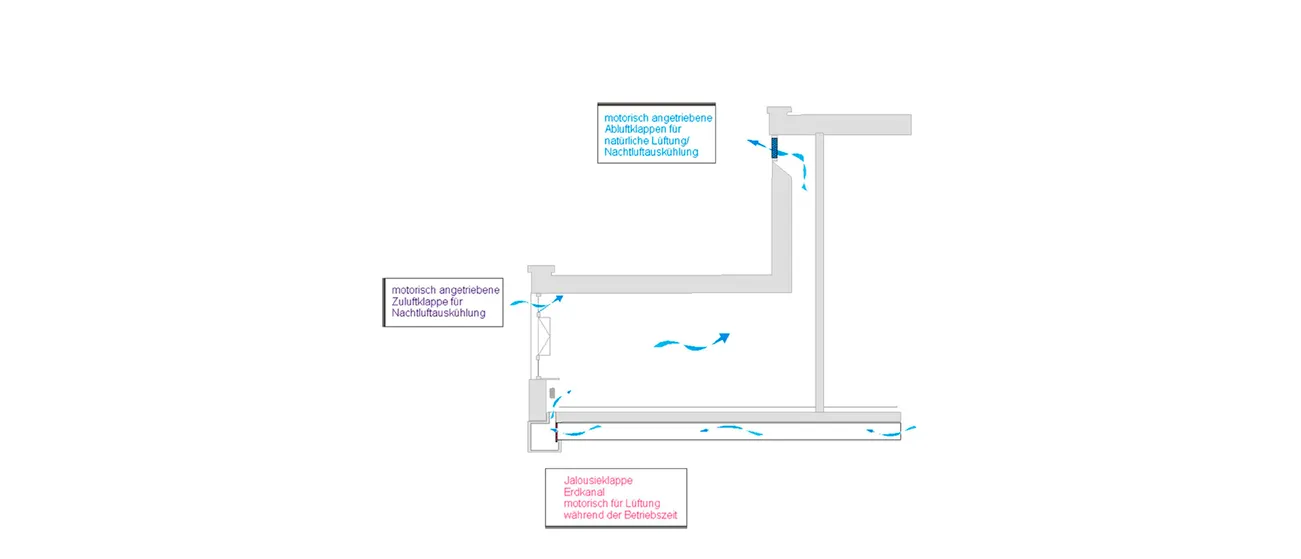 motorisch angetriebene
Abluftklappen für
natürliche Lüftung/
Nachtluftauskühlung

motorisch angetriebene
Zuluftklappe für
Nachtluftauskühlung

Jalousieklappe
Erdkanal
motorisch für Lüftung
während der Betriebszeit