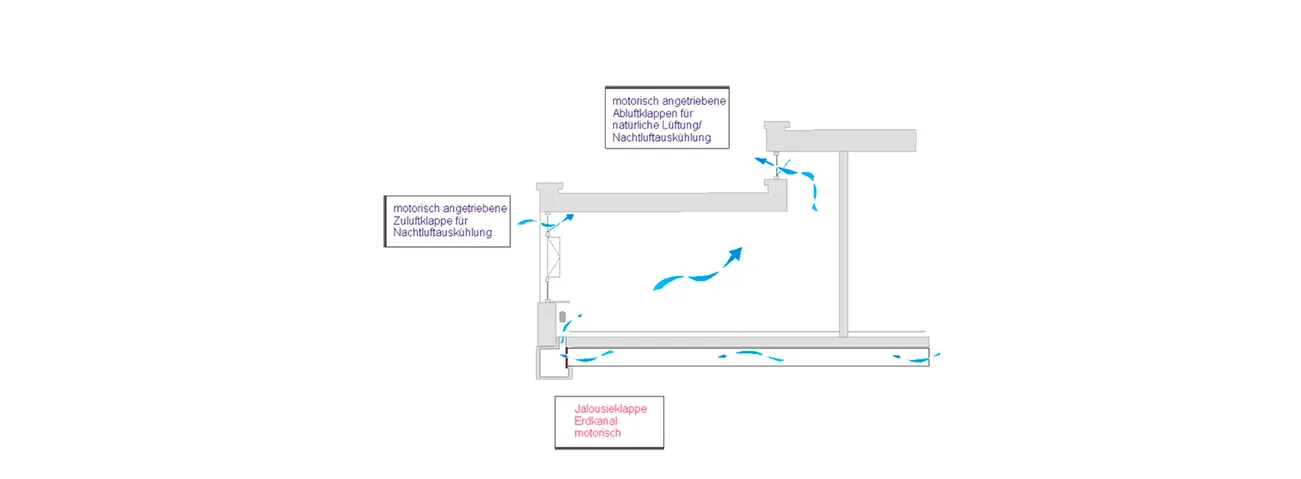 motorisch angetriebene Abluftklappen für natürliche Lüftung/ Nachtluftauskühlung

motorisch angetriebene Zuluftklappe für Nachtluftauskühlung

Jalousieklappe Erdkanal motorisch