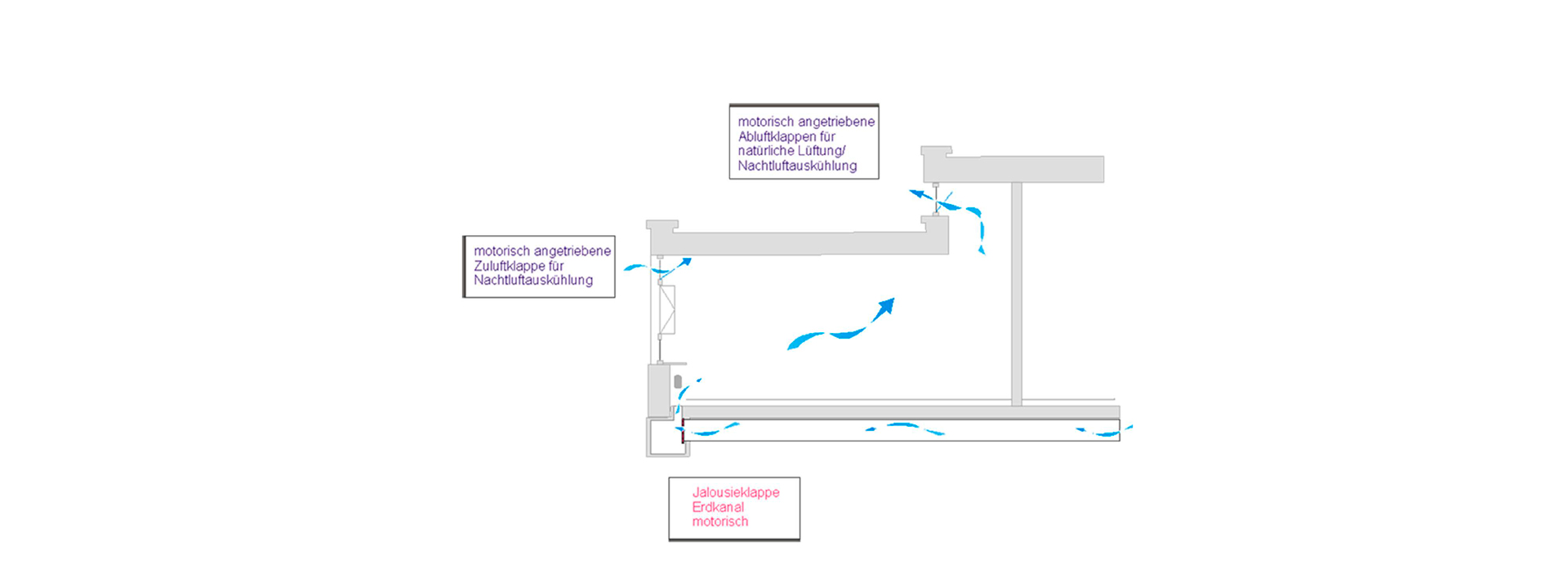 motorisch angetriebene Abluftklappen für natürliche Lüftung/ Nachtluftauskühlung

motorisch angetriebene Zuluftklappe für Nachtluftauskühlung

Jalousieklappe Erdkanal motorisch