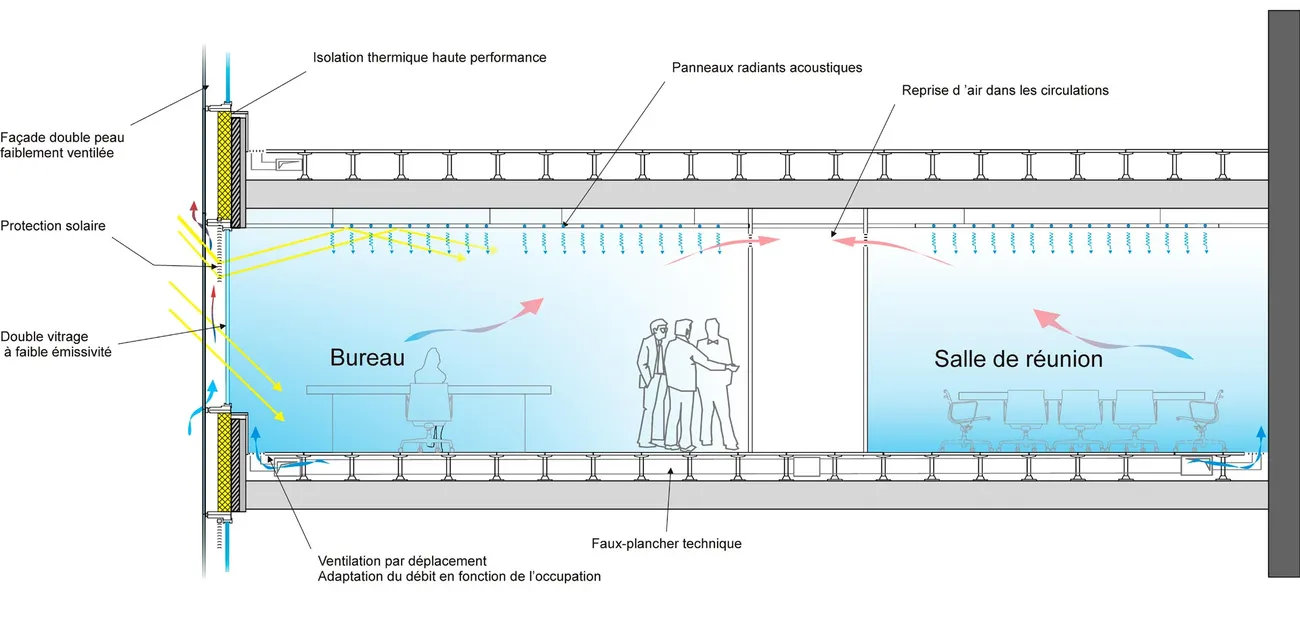 Isolation thermique haute performance

Panneaux radiants acoustiques

Reprise d 'air dans les circulations

Façade double peau faiblement ventilée

Protection solaire

Double vitrage à faible émissivité

Bureau

Salle de réunion

Faux-plancher technique

Ventilation par déplacement
Adaptation du débit en fonction de l'occupation