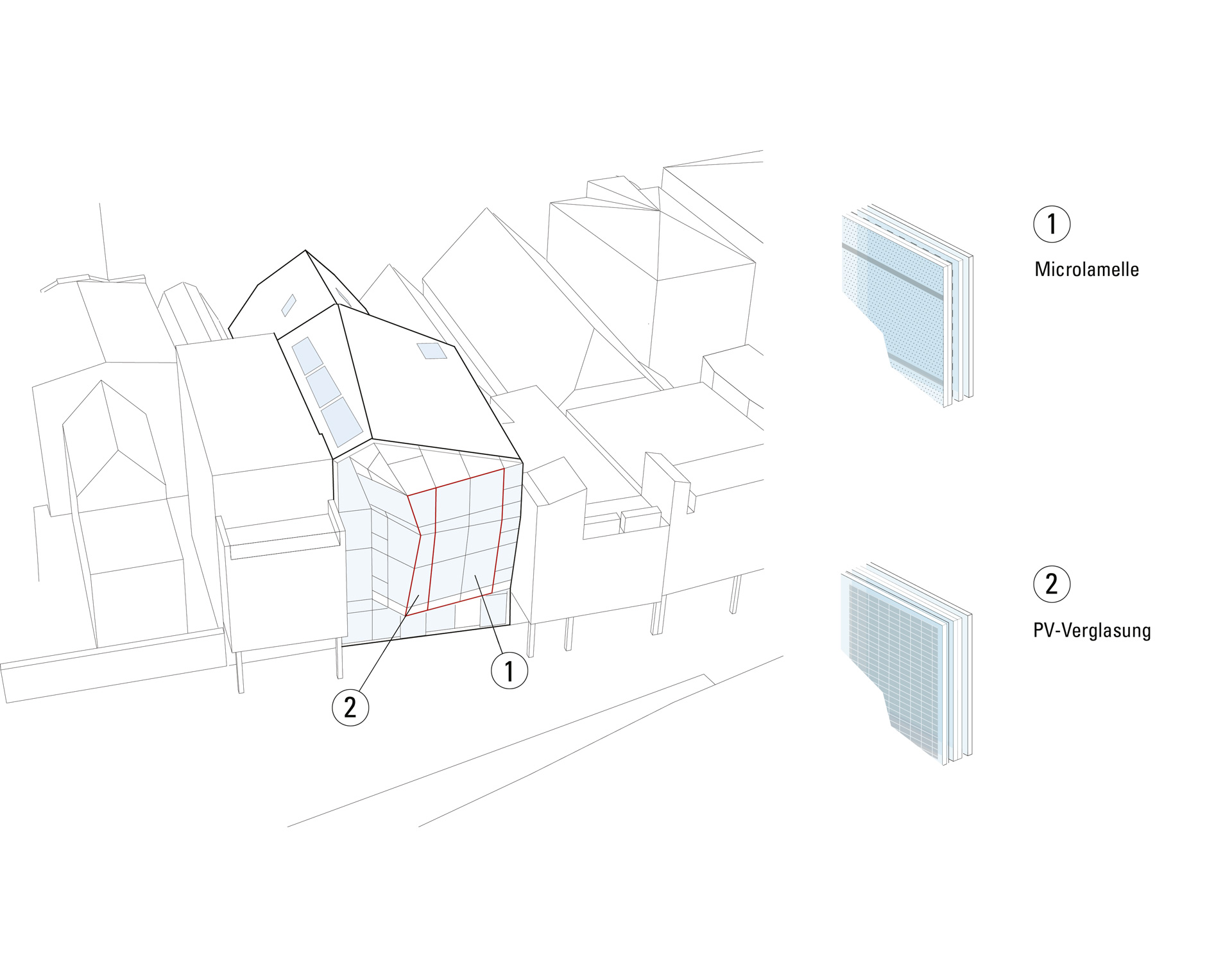 2

1

1

Microlamelle

2

PV-Verglasung