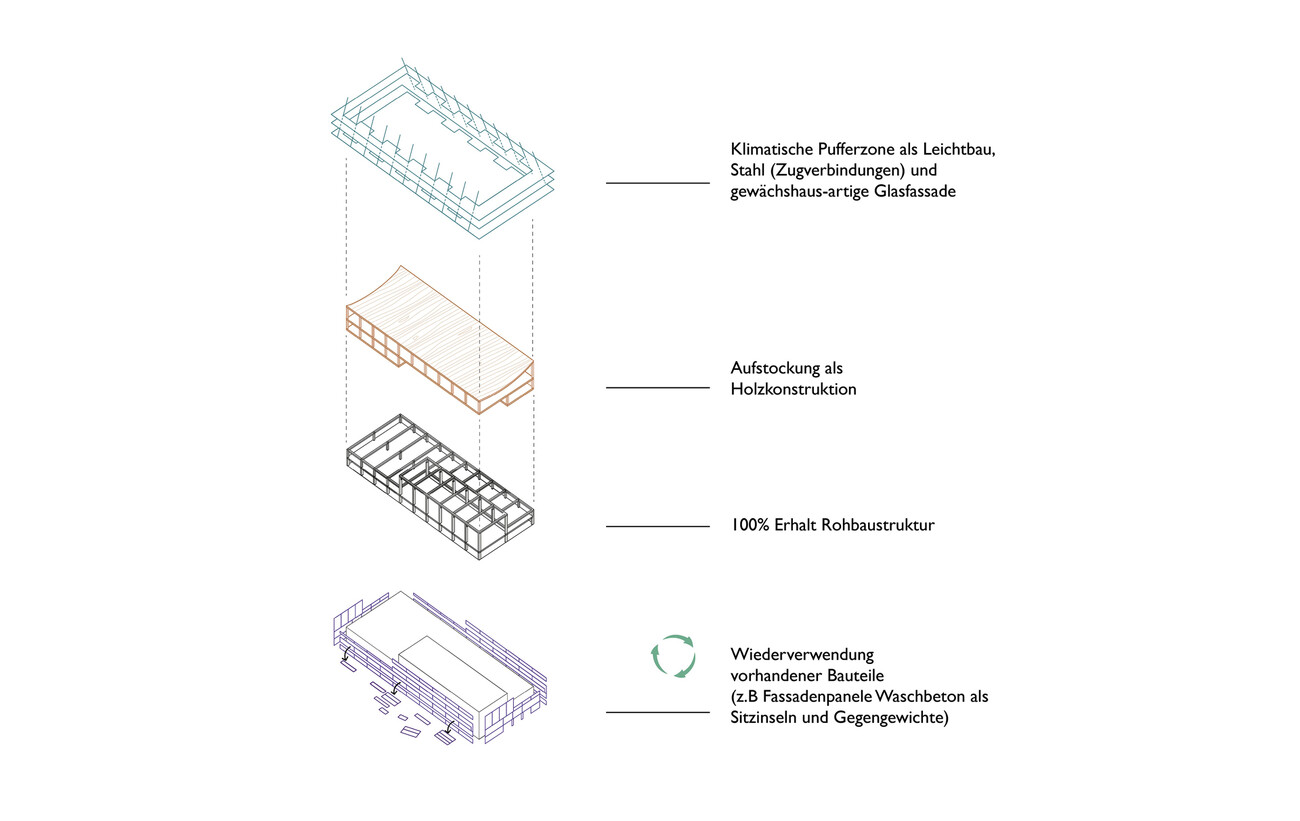 Klimatische Pufferzone als Leichtbau, Stahl (Zugverbindungen) und gewächshaus-artige Glasfassade

Aufstockung als Holzkonstruktion

100% Erhalt Rohbaustruktur

Wiederverwendung vorhandener Bauteile (z.B Fassadenpanele Waschbeton als Sitzinseln und Gegengewichte)