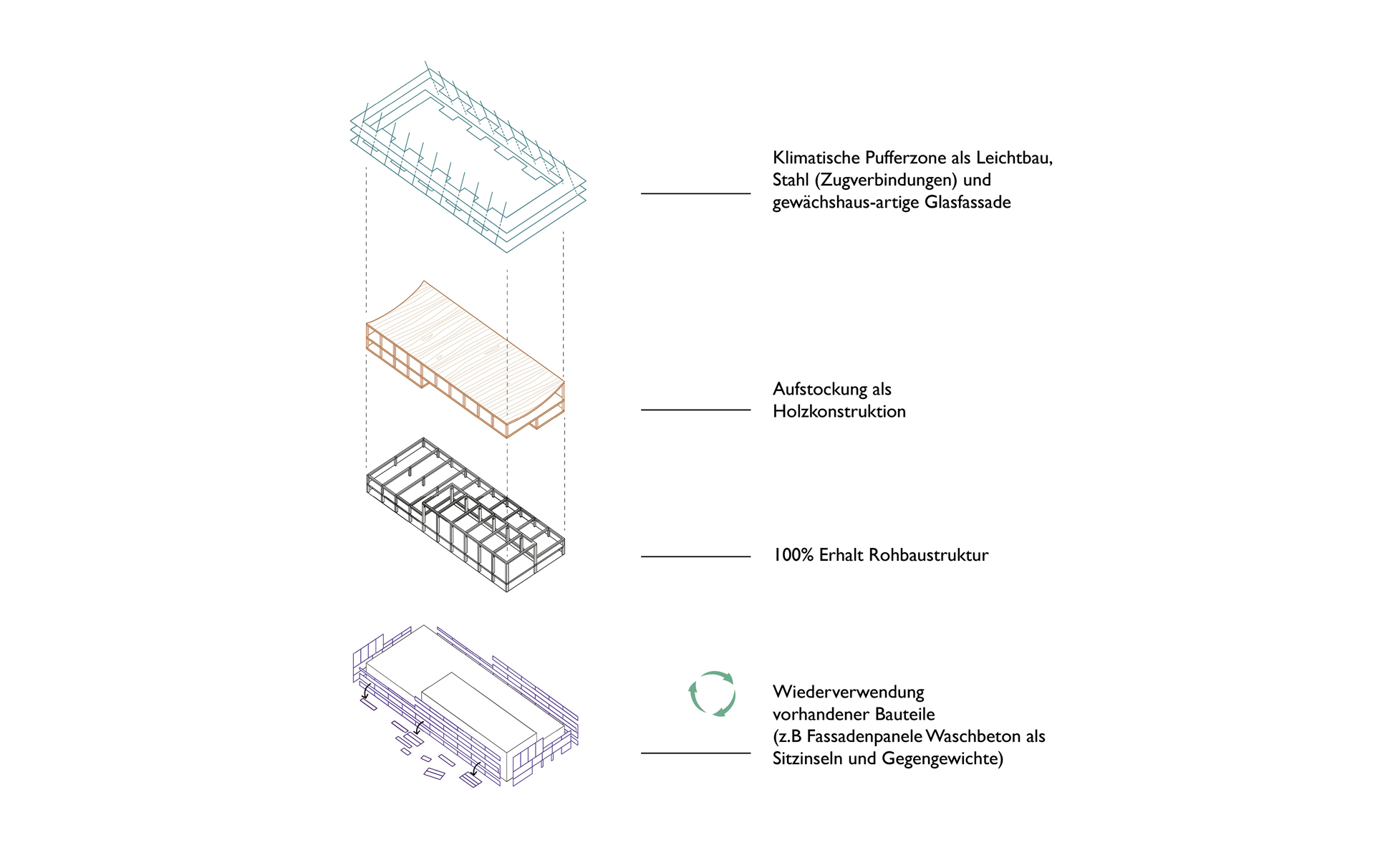 Klimatische Pufferzone als Leichtbau, Stahl (Zugverbindungen) und gewächshaus-artige Glasfassade

Aufstockung als Holzkonstruktion

100% Erhalt Rohbaustruktur

Wiederverwendung vorhandener Bauteile (z.B Fassadenpanele Waschbeton als Sitzinseln und Gegengewichte)