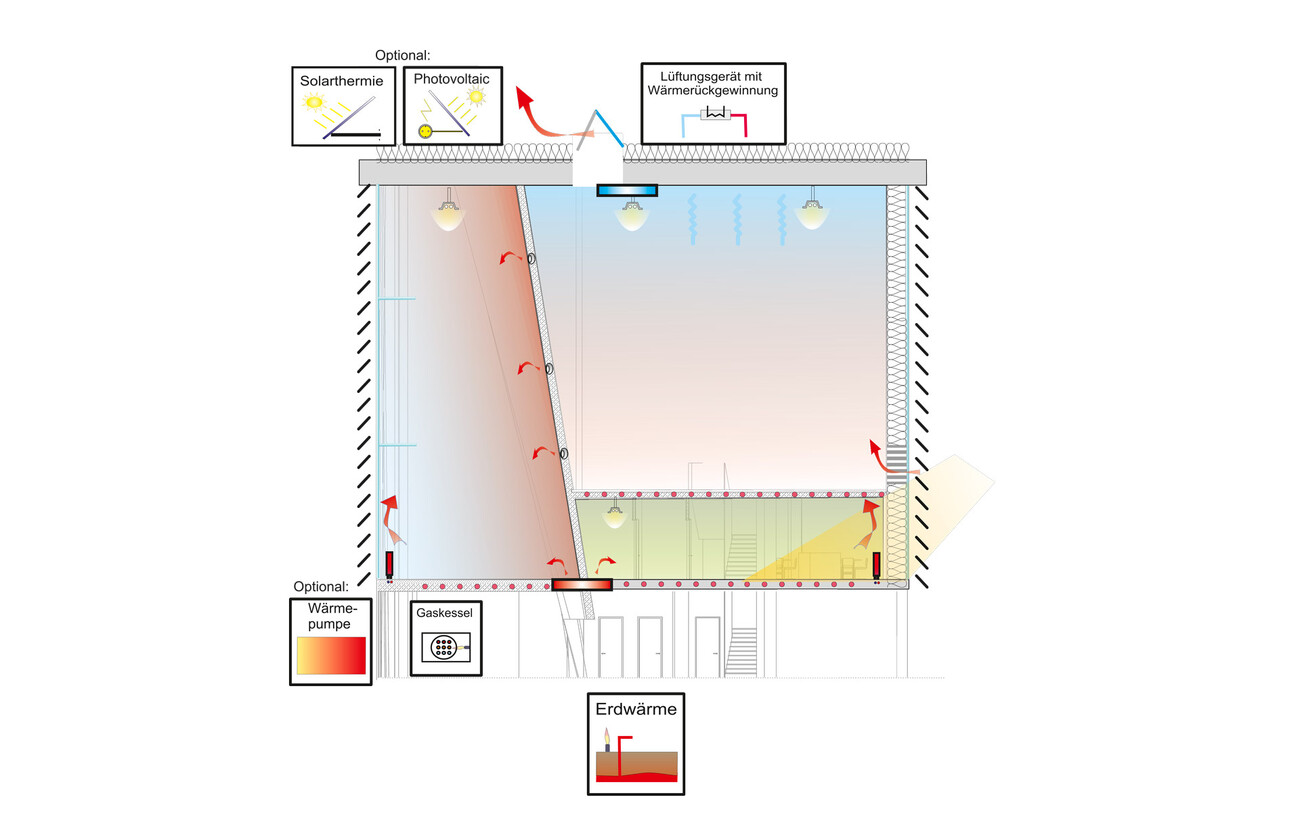 Optional:

Solarthermie

Photovoltaic

Lüftungsgerät mit Wärmerückgewinnung

Optional:

Wärmepumpe

Gaskessel

Erdwärme